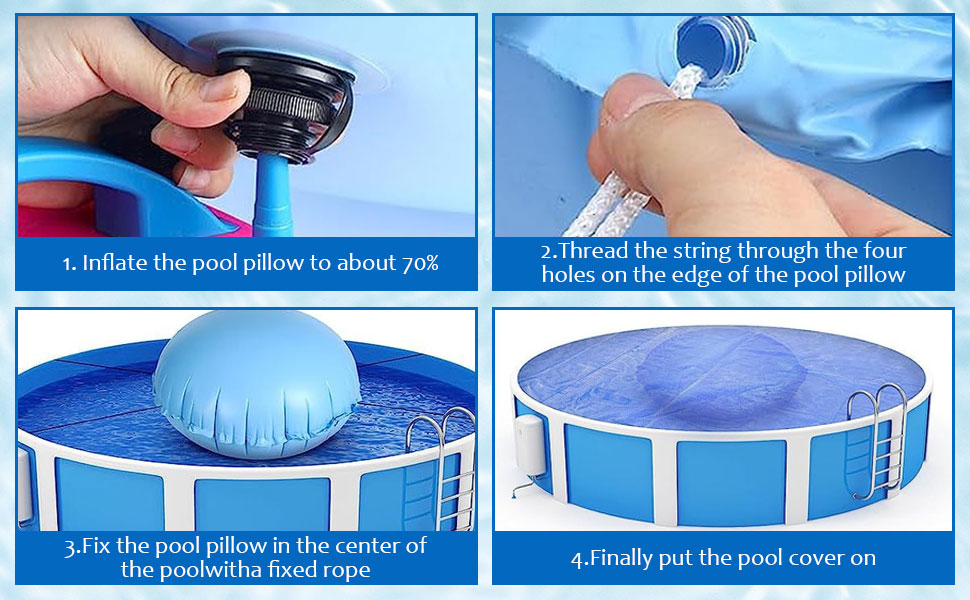 1. Inflate the pool pillow to about 70%

2.Thread the string through the four holes on the edge of the pool pillow

3.Fix the pool pillow in the center of the poolwitha fixed rope

4.Finally put the pool cover on