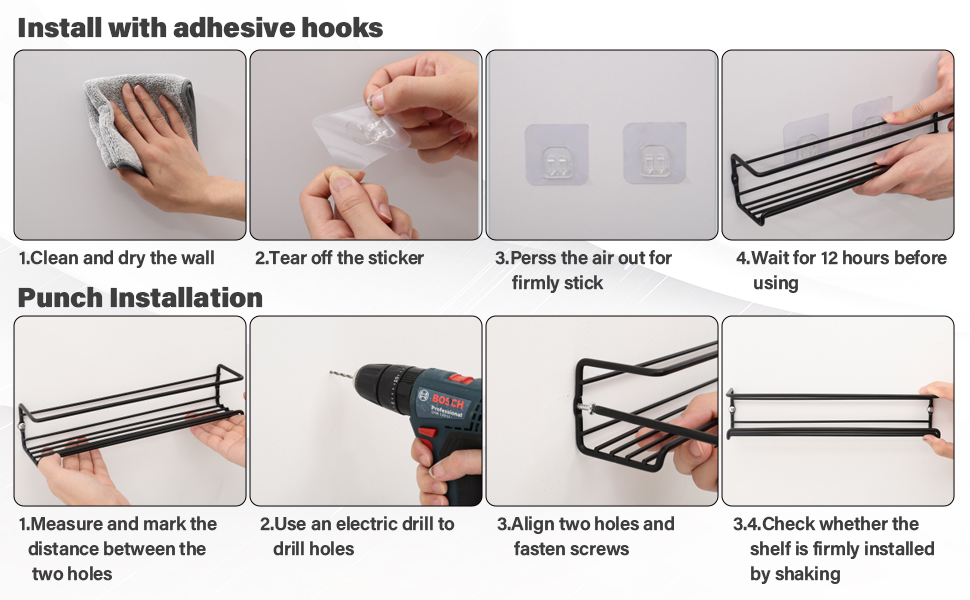 Install with adhesive hooks

1.Clean and dry the wall

2.Tear off the sticker

3.Perss the air out for firmly stick

4.Wait for 12 hours before using

Punch Installation

BOSCH Professional

1.Measure and mark the distance between the two holes

2.Use an electric drill to drill holes

3.Align two holes and fasten screws

3.4.Check whether the shelf is firmly installed by shaking