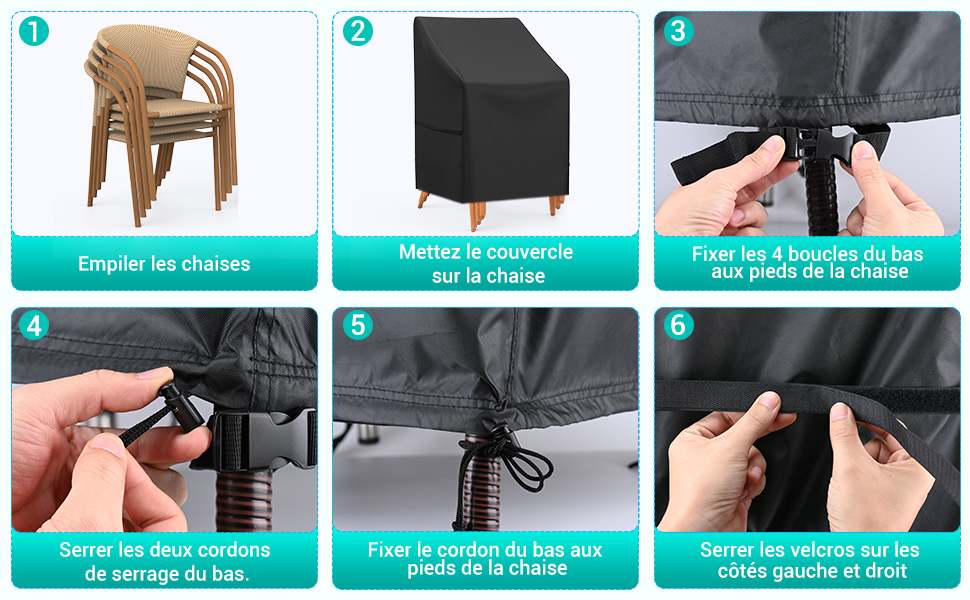 1
Empiler les chaises

2
Mettez le couvercle sur la chaise

3
Fixer les 4 boucles du bas aux pieds de la chaise

4
Serrer les deux cordons de serrage du bas.

5
Fixer le cordon du bas aux pieds de la chaise

6
Serrer les velcros sur les côtés gauche et droit