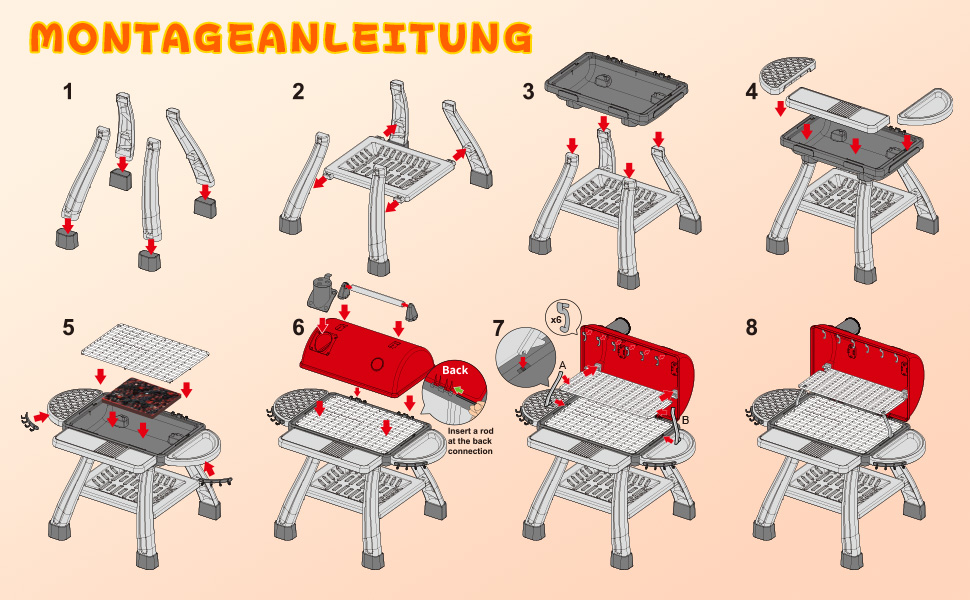 MONTAGEANLEITUNG

1

2

3

4

5

6

Back

Insert a rod at the back connection

7

x6

A

B

8