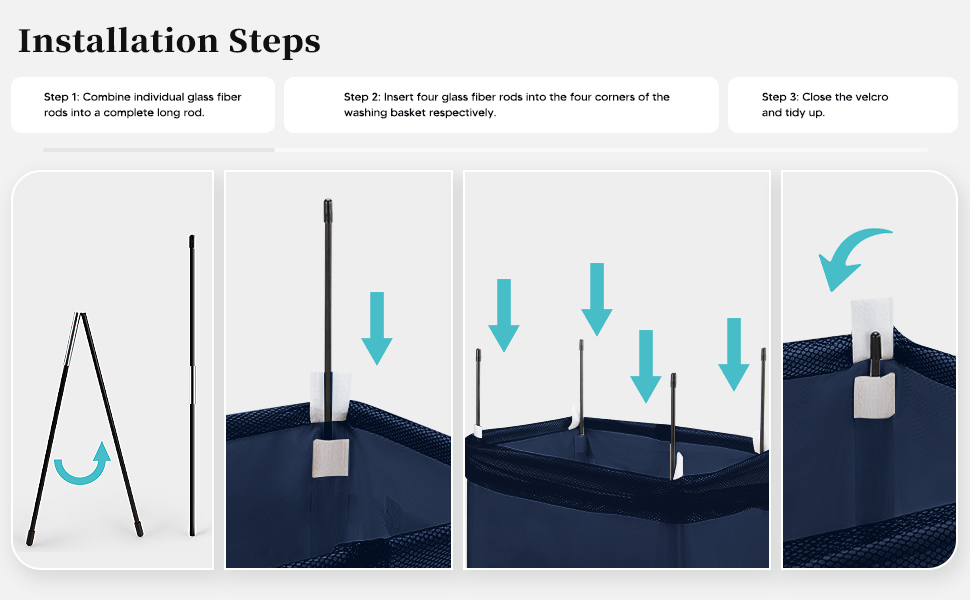 Installation Steps

Step 1: Combine individual glass fiber rods into a complete long rod.

Step 2: Insert four glass fiber rods into the four corners of the washing basket respectively.

Step 3: Close the velcro and tidy up.