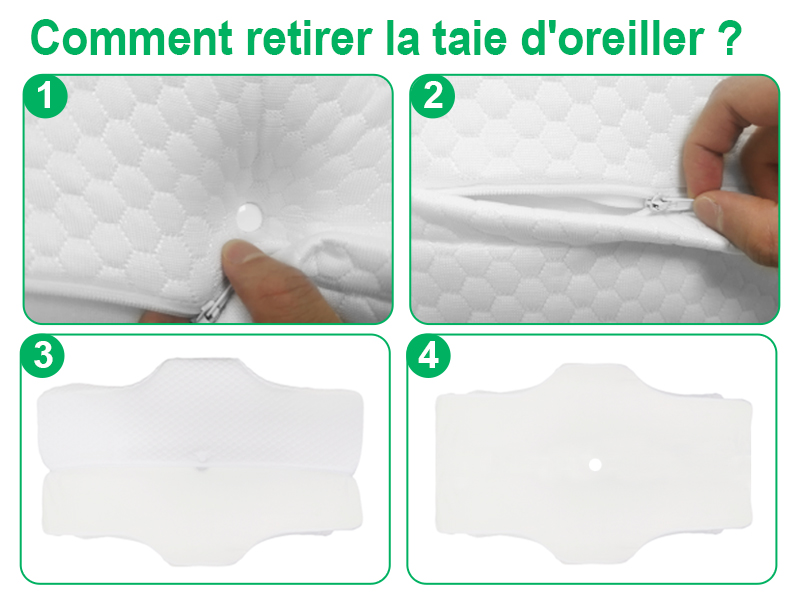 Comment retirer la taie d'oreiller ?

1

2

3

4