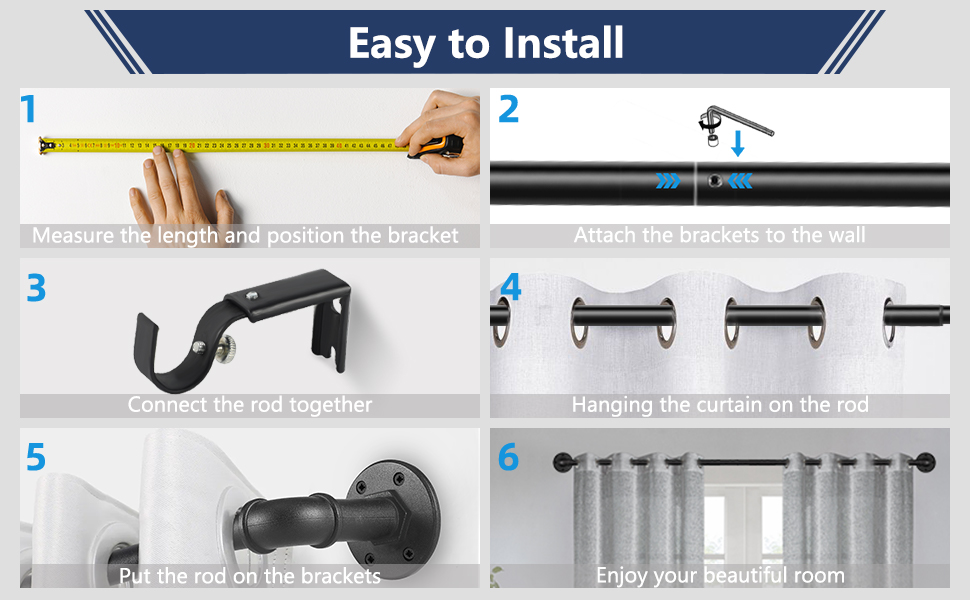 Easy to Install

1
Measure the length and position the bracket

2
Attach the brackets to the wall

3
Connect the rod together

4
Hanging the curtain on the rod

5
Put the rod on the brackets

6
Enjoy your beautiful room