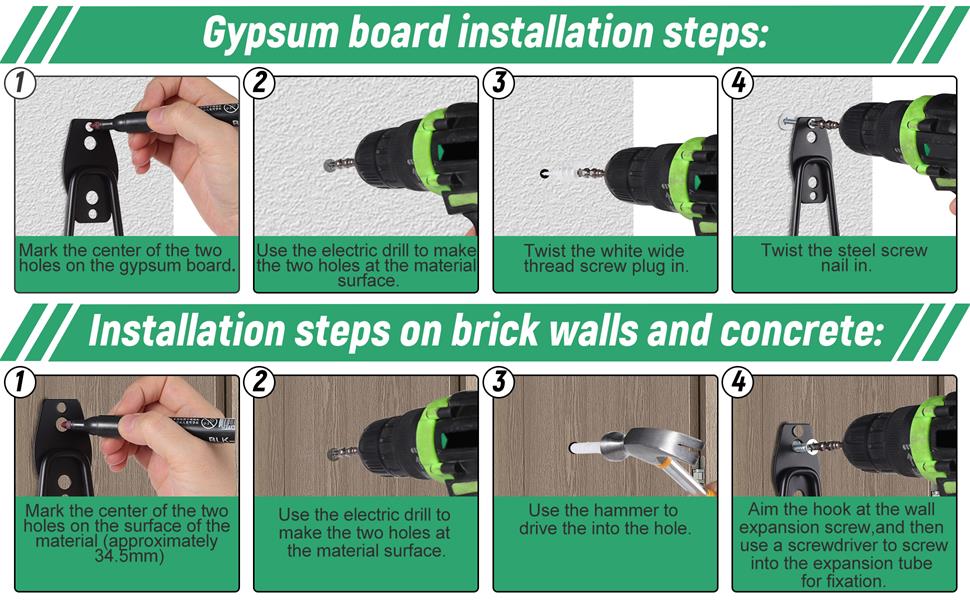 Gypsum board installation steps:

1
Mark the center of the two holes on the gypsum board.

2
Use the electric drill to make the two holes at the material surface.

3
Twist the white wide thread screw plug in.

4
Twist the steel screw nail in.

Installation steps on brick walls and concrete:

1
Mark the center of the two holes on the surface of the material (approximately 34.5mm)

2
Use the electric drill to make the two holes at the material surface.

3
Use the hammer to drive the into the hole.

4
Aim the hook at the wall expansion screw,and then use a screwdriver to screw into the expansion tube for fixation.