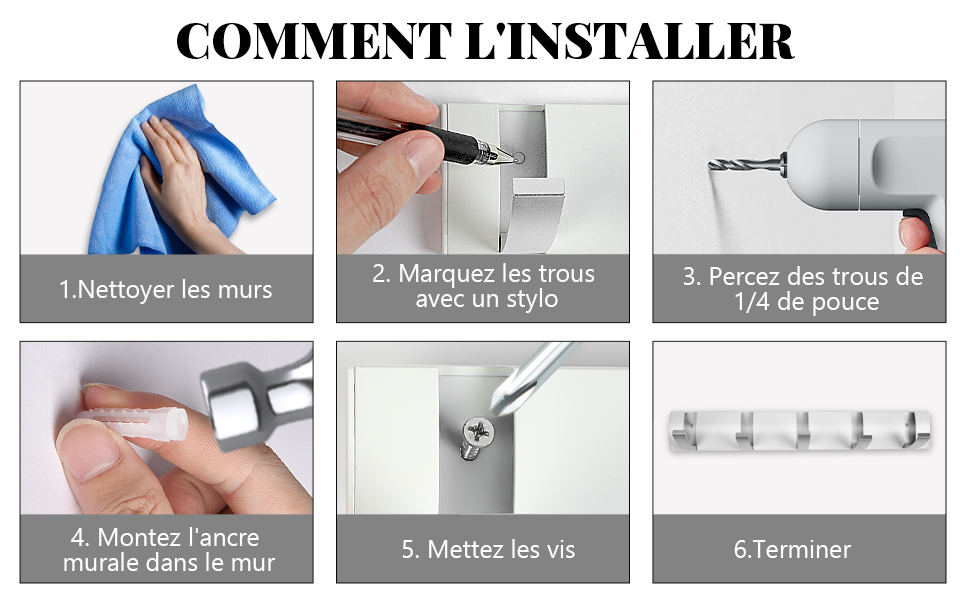 COMMENT L'INSTALLER

1.Nettoyer les murs

2. Marquez les trous avec un stylo

3. Percez des trous de 1/4 de pouce

4. Montez l'ancre murale dans le mur

5. Mettez les vis

6.Terminer