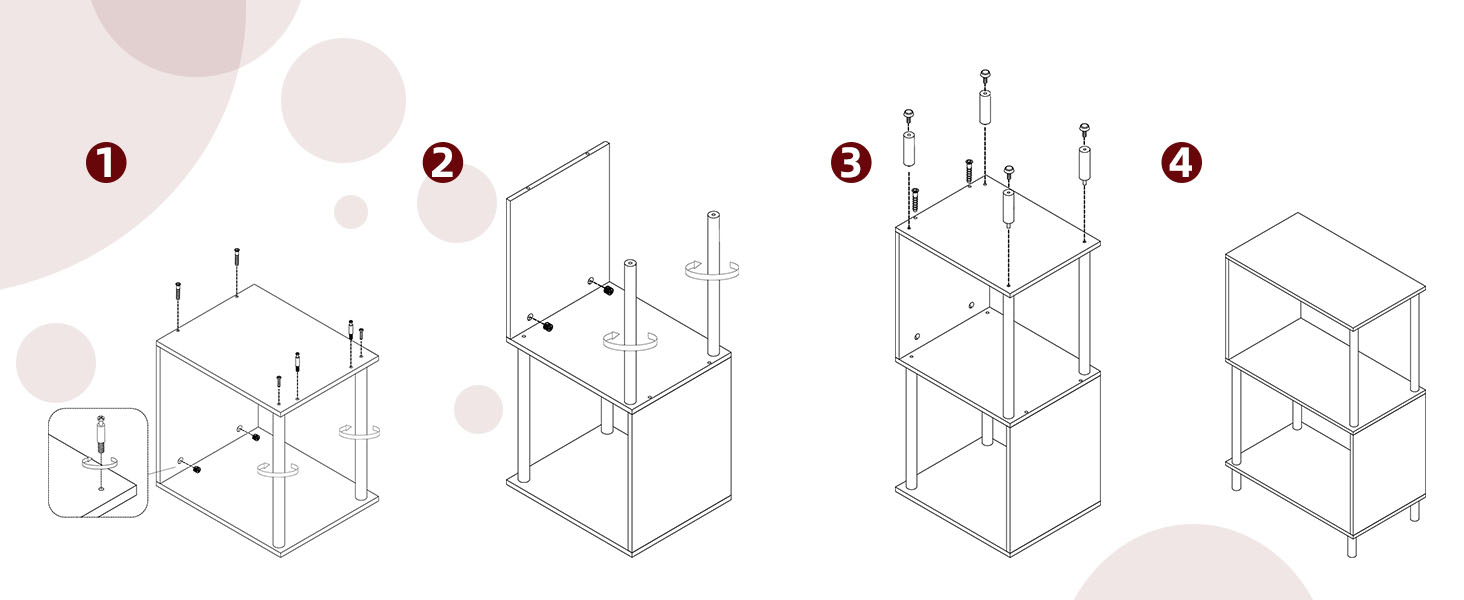 1
2
3
4