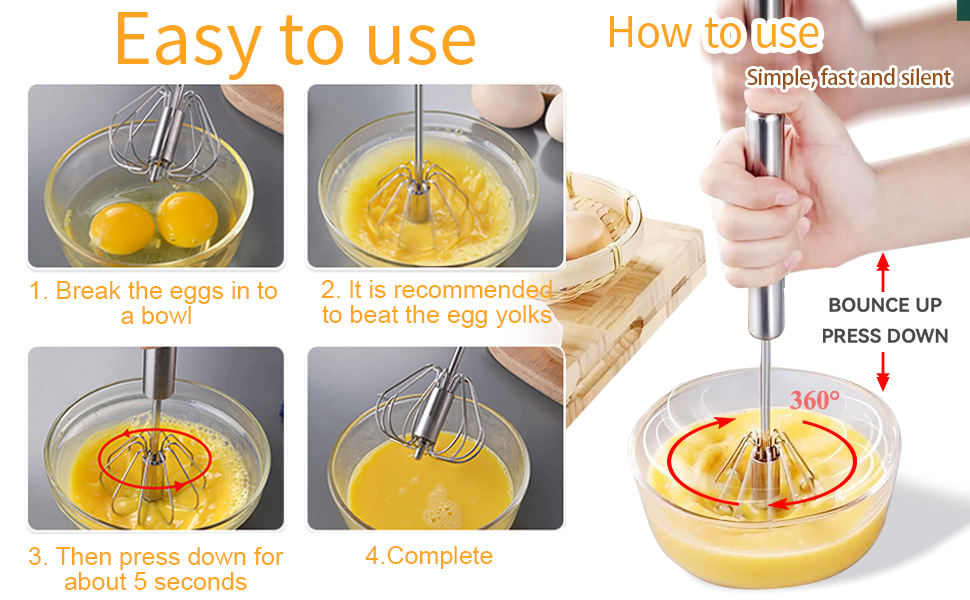 Easy to use

1. Break the eggs in to a bowl

2. It is recommended to beat the egg yolks

3. Then press down for about 5 seconds

4.Complete

How to use

Simple, fast and silent

BOUNCE UP
PRESS DOWN

360°