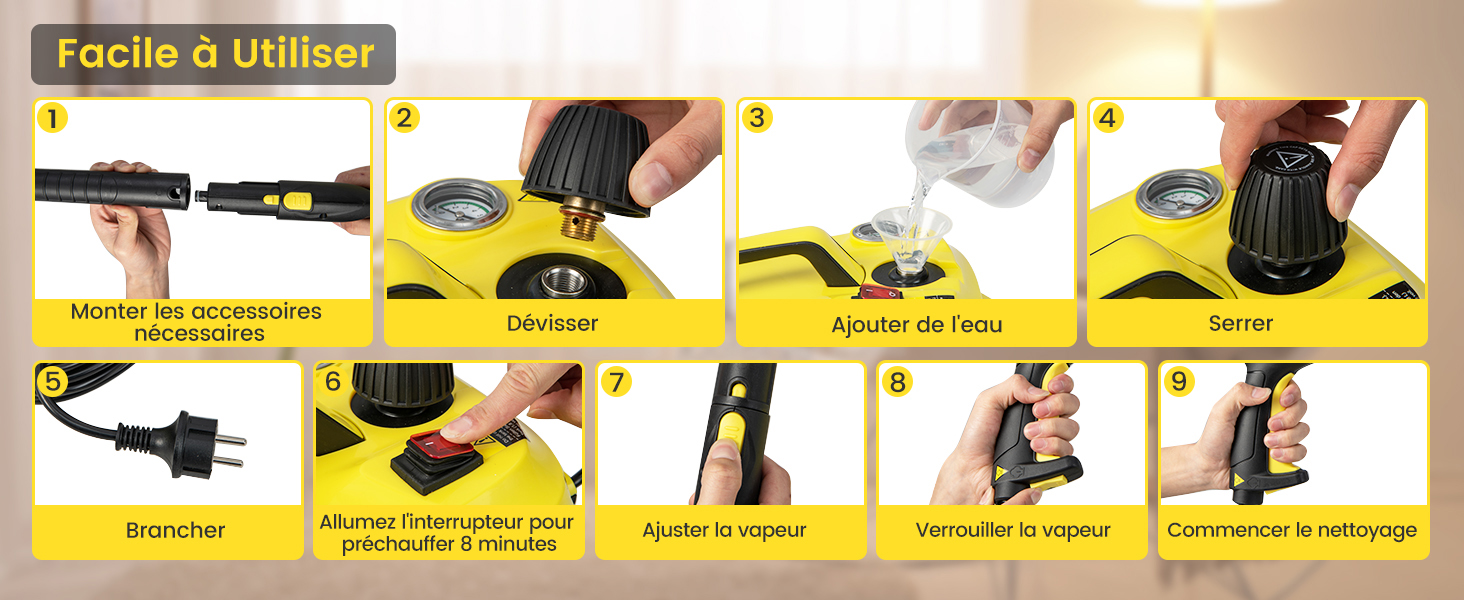 Facile à Utiliser

1
Monter les accessoires nécessaires

2
Dévisser

3
Ajouter de l'eau

4
Serrer

5
Brancher

6
Allumez l'interrupteur pour préchauffer 8 minutes

7
Ajuster la vapeur

8
Verrouiller la vapeur

9
Commencer le nettoyage