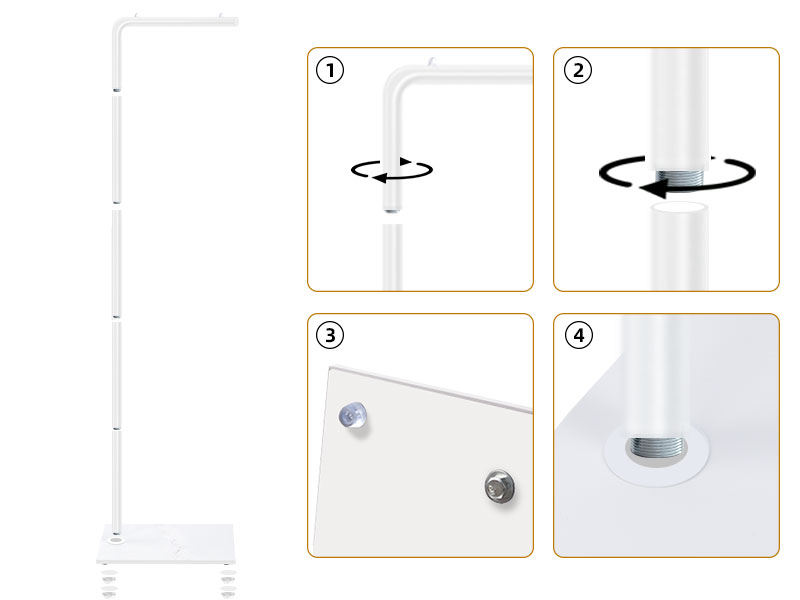 1
2
3
4