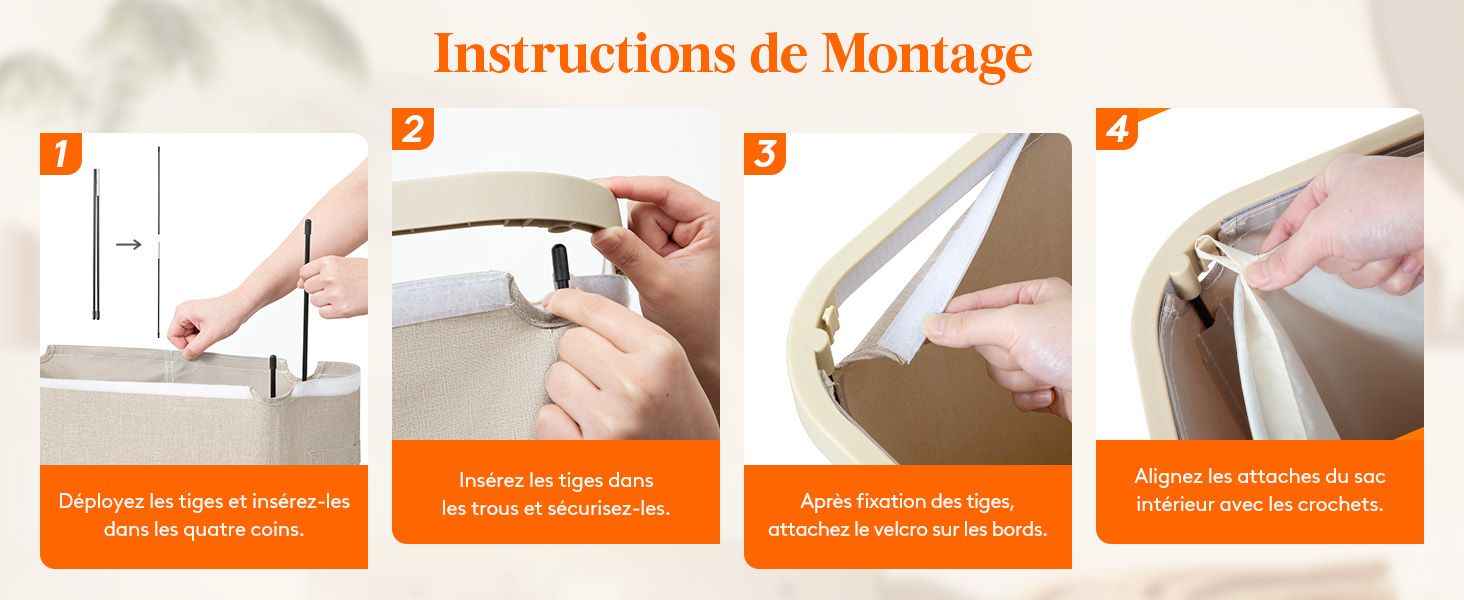 Instructions de Montage

1

Déployez les tiges et insérez-les dans les quatre coins.

2

Insérez les tiges dans les trous et sécurisez-les.

3

Après fixation des tiges, attachez le velcro sur les bords.

4

Alignez les attaches du sac intérieur avec les crochets.