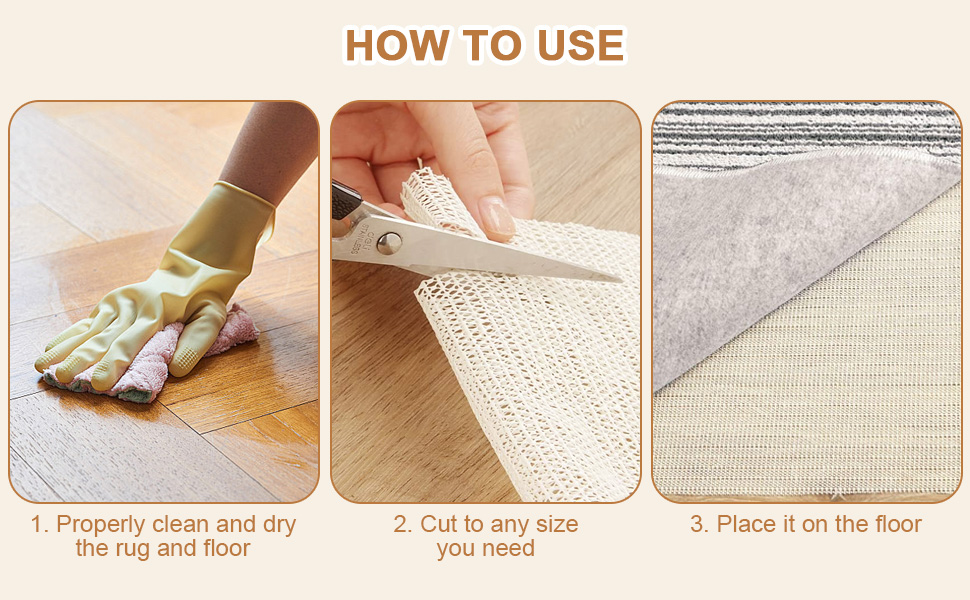 HOW TO USE

1. Properly clean and dry the rug and floor

2. Cut to any size you need

3. Place it on the floor