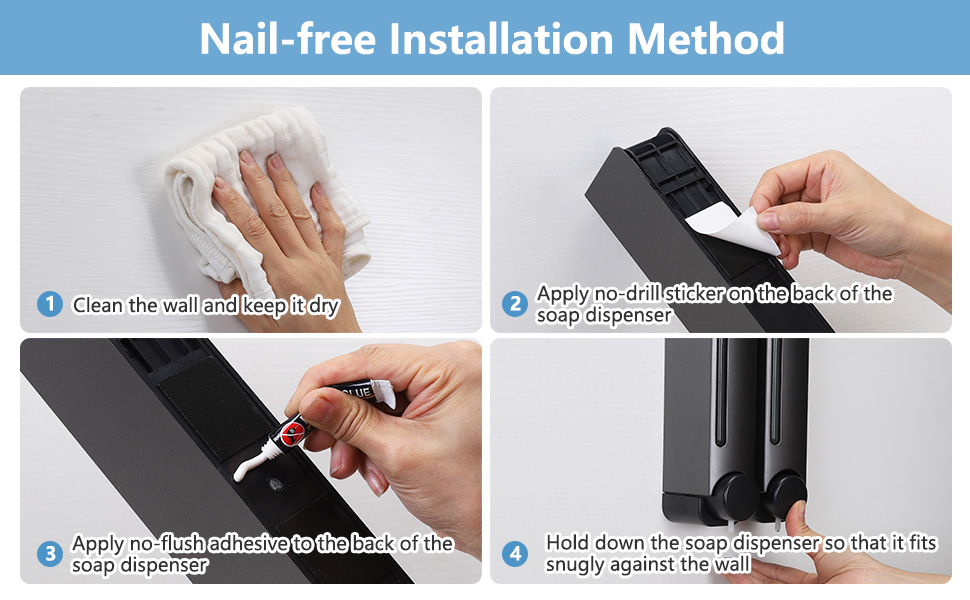 Nail-free Installation Method

1 Clean the wall and keep it dry

2 Apply no-drill sticker on the back of the soap dispenser

GLUE

3 Apply no-flush adhesive to the back of the soap dispenser

4 Hold down the soap dispenser so that it fits snugly against the wall