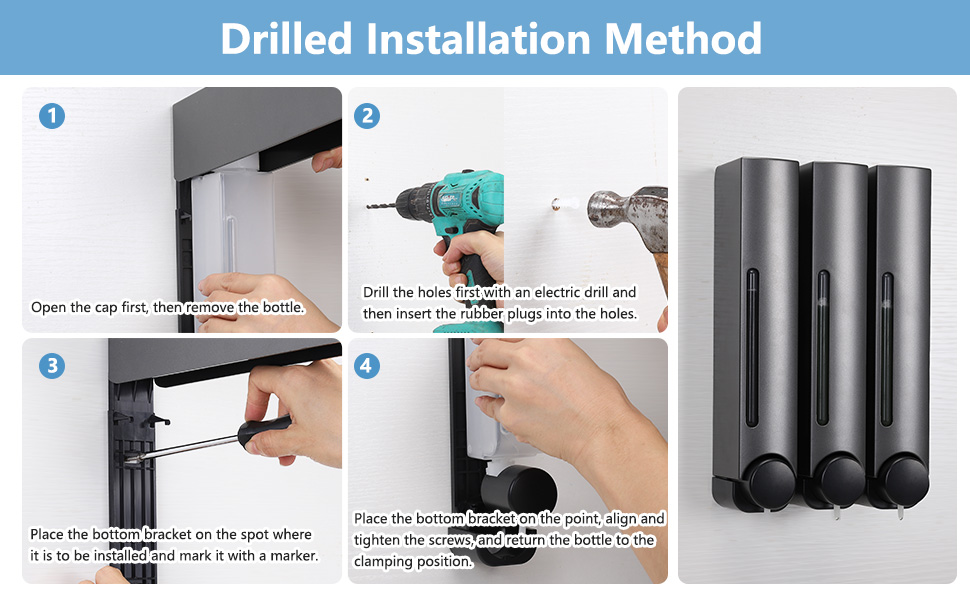 Drilled Installation Method

1

Open the cap first, then remove the bottle.

2

Drill the holes first with an electric drill and then insert the rubber plugs into the holes.

3

Place the bottom bracket on the spot where it is to be installed and mark it with a marker.

4

Place the bottom bracket on the point, align and tighten the screws, and return the bottle to the clamping position.