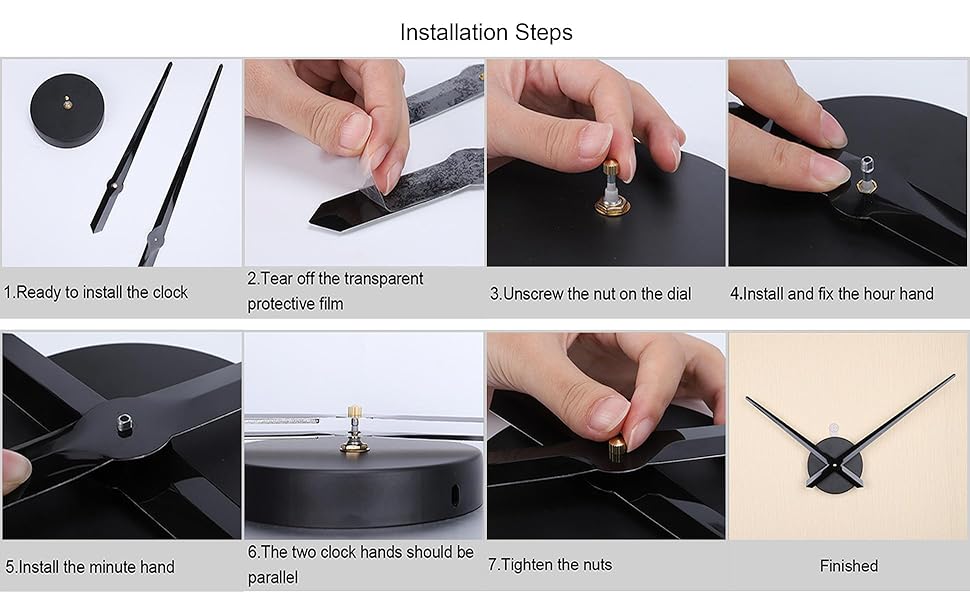 Installation Steps

1.Ready to install the clock

2.Tear off the transparent protective film

3.Unscrew the nut on the dial

4.Install and fix the hour hand

5.Install the minute hand

6.The two clock hands should be parallel

7.Tighten the nuts

Finished