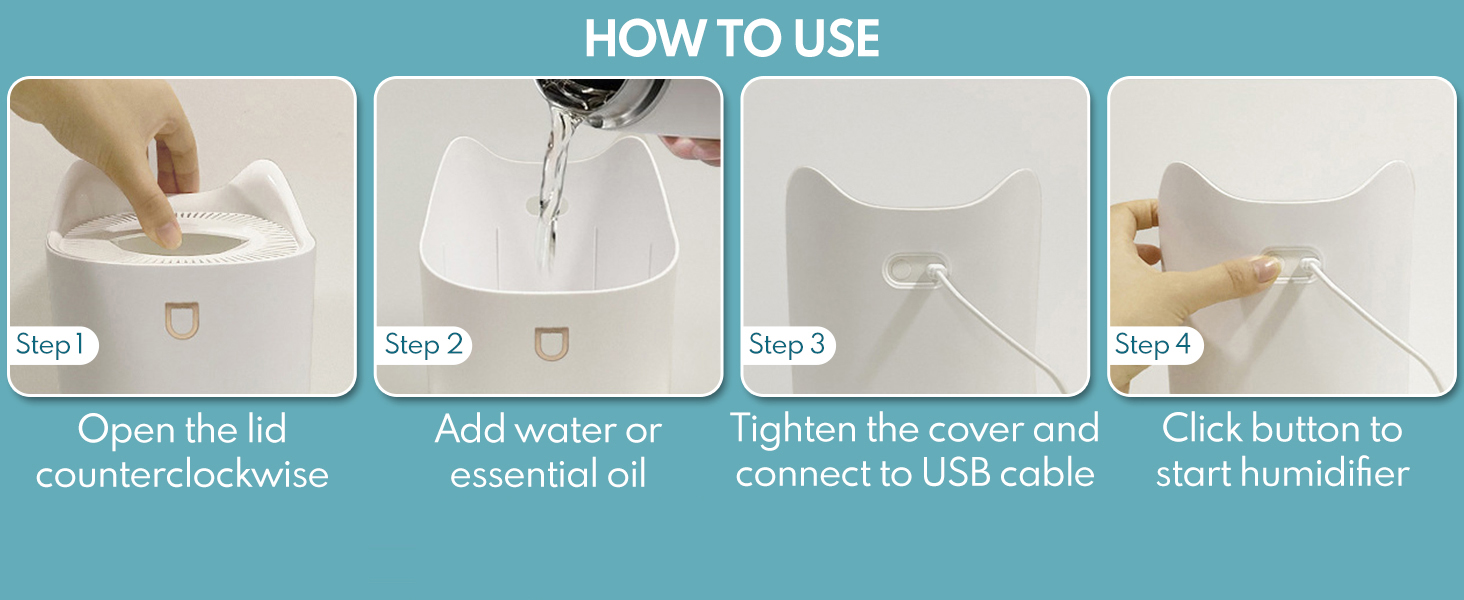 HOW TO USE

Step 1

Open the lid counterclockwise

Step 2

Add water or essential oil

Step 3

Tighten the cover and connect to USB cable

Step 4

Click button to start humidifier