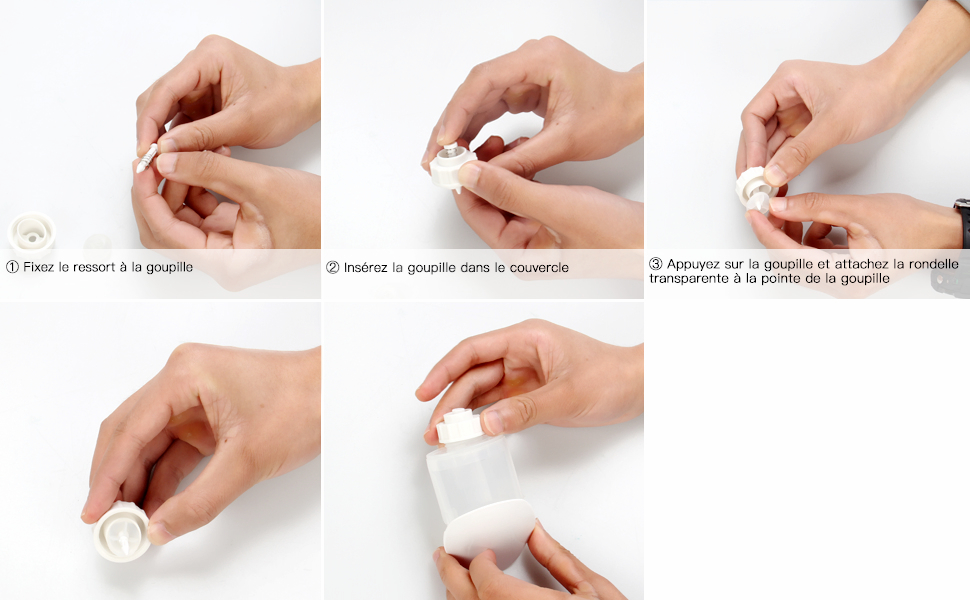 ① Fixez le ressort à la goupille

② Insérez la goupille dans le couvercle

③ Appuyez sur la goupille et attachez la rondelle transparente à la pointe de la goupille