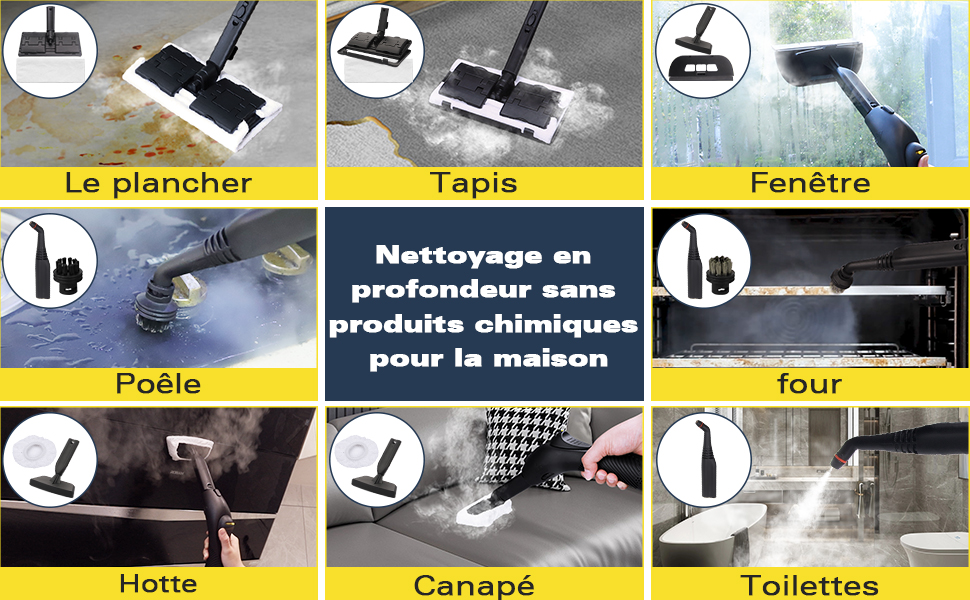 Le plancher

Tapis

Fenêtre

Poêle

Nettoyage en profondeur sans produits chimiques pour la maison

four

Hotte

Canapé

Toilettes