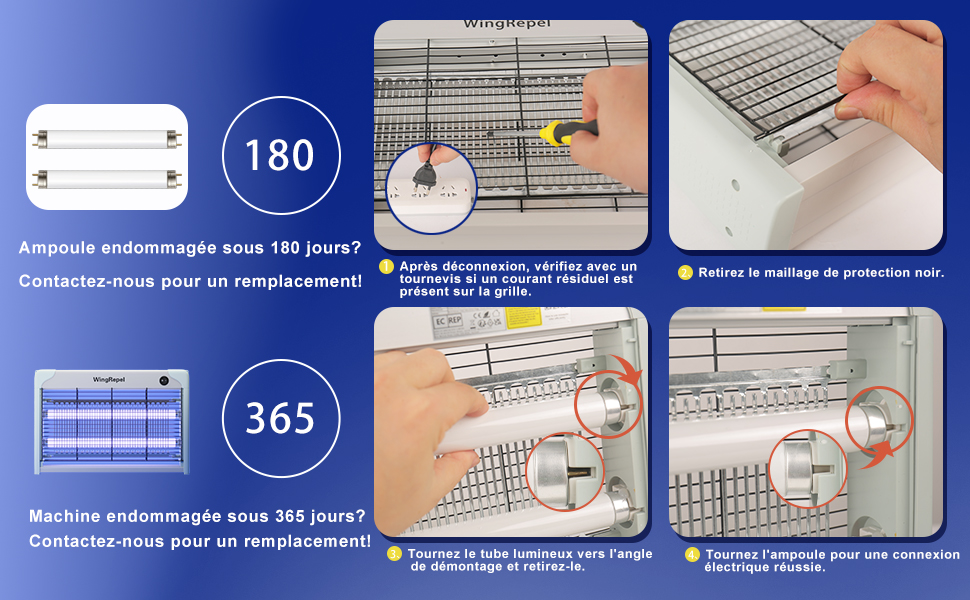 180

Ampoule endommagée sous 180 jours?

Contactez-nous pour un remplacement!

WingRepel

365

Machine endommagée sous 365 jours?

Contactez-nous pour un remplacement!

WingRepel

1 Après déconnexion, vérifiez avec un tournevis si un courant résiduel est présent sur la grille.

2 Retirez le maillage de protection noir.

EC REP

3 Tournez le tube lumineux vers l'angle de démontage et retirez-le.

4 Tournez l'ampoule pour une connexion électrique réussie.