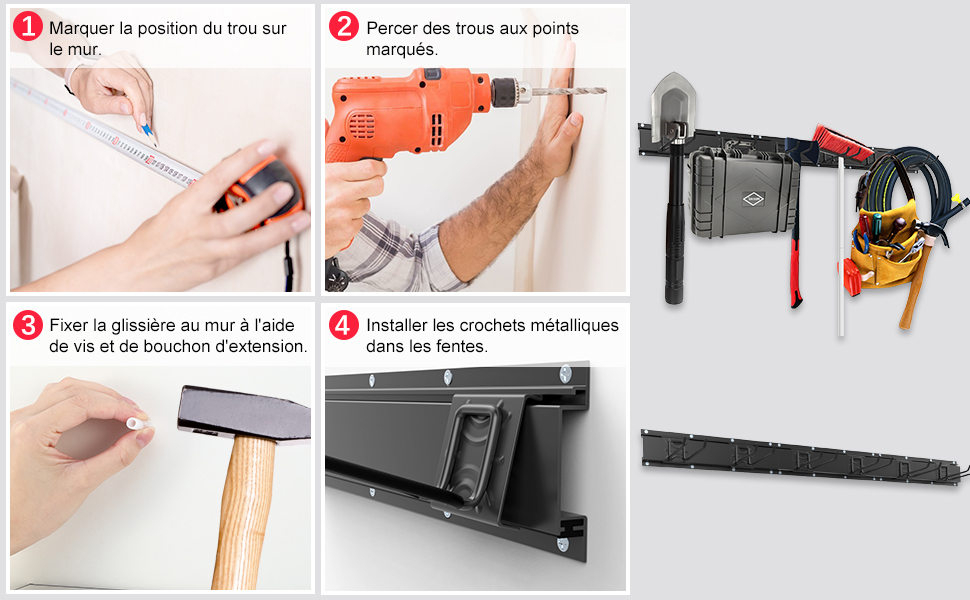 1 Marquer la position du trou sur le mur.

2 Percer des trous aux points marqués.

3 Fixer la glissière au mur à l'aide de vis et de bouchon d'extension.

4 Installer les crochets métalliques dans les fentes.