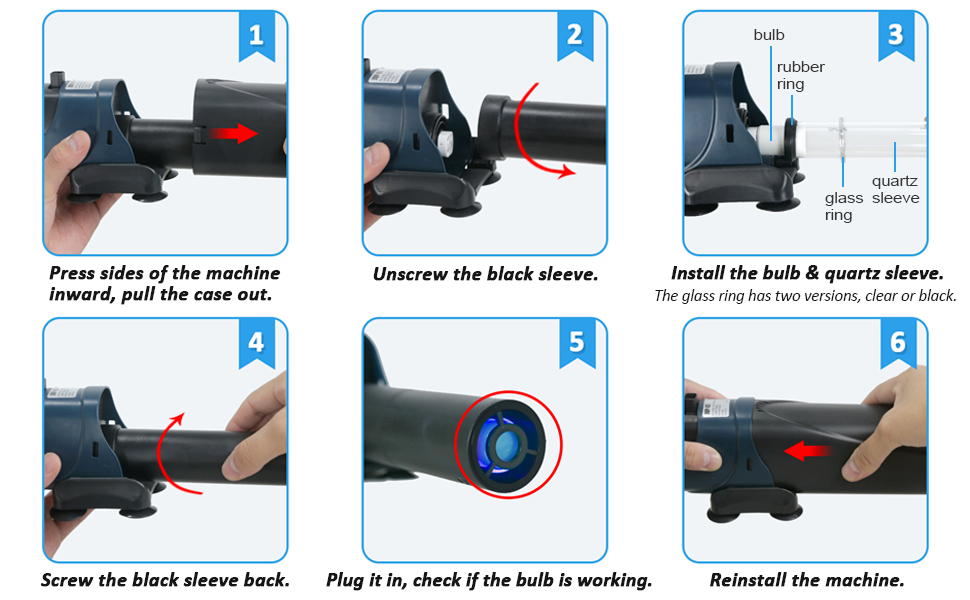 1

Press sides of the machine inward, pull the case out.

2

Unscrew the black sleeve.

3

bulb

rubber ring

glass ring

quartz sleeve

Install the bulb & quartz sleeve.

The glass ring has two versions, clear or black.

4

Screw the black sleeve back.

5

Plug it in, check if the bulb is working.

6

Reinstall the machine.