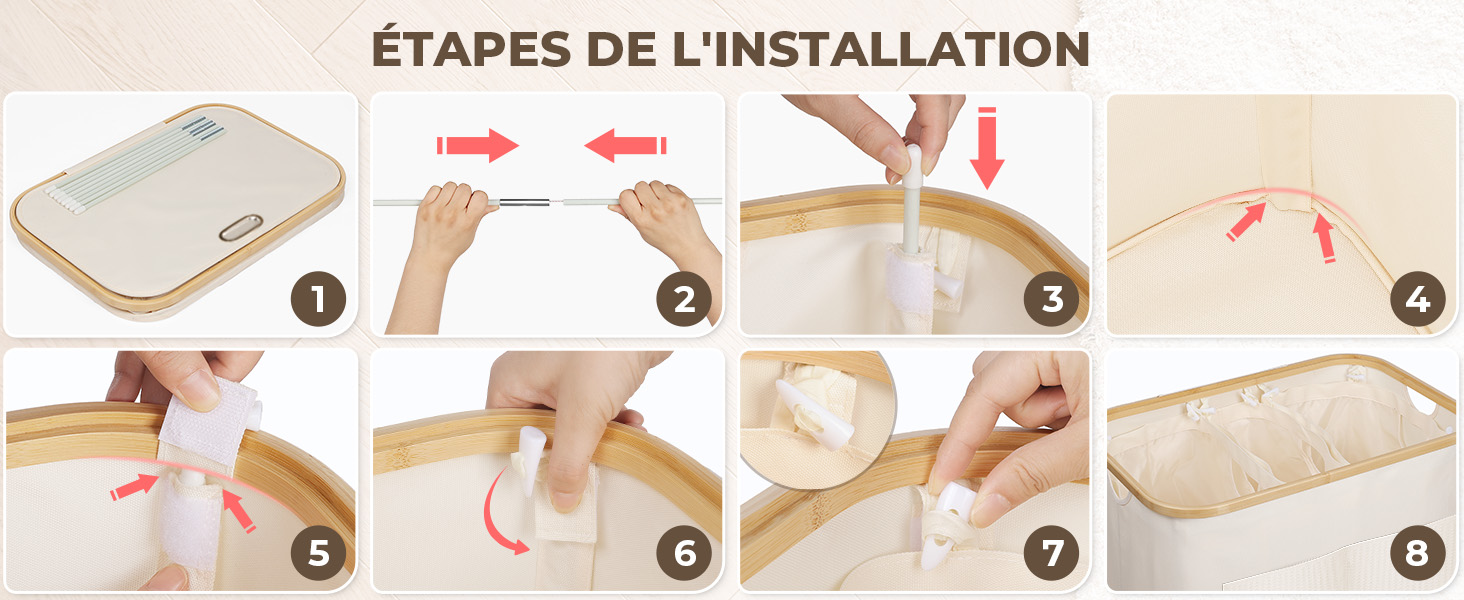 ÉTAPES DE L'INSTALLATION

1

2

3

4

5

6

7

8