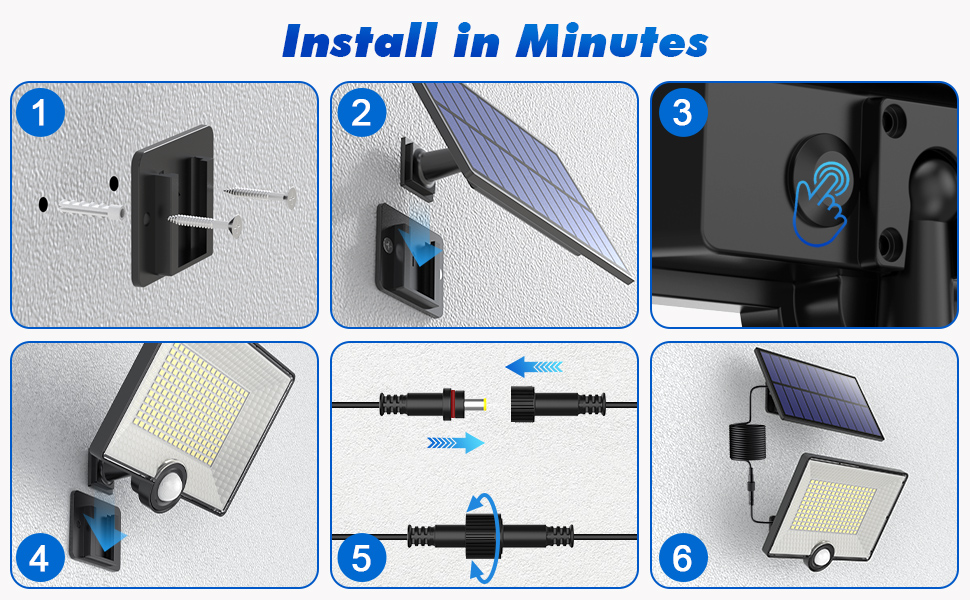 Install in Minutes

1

2

3

4

5

6