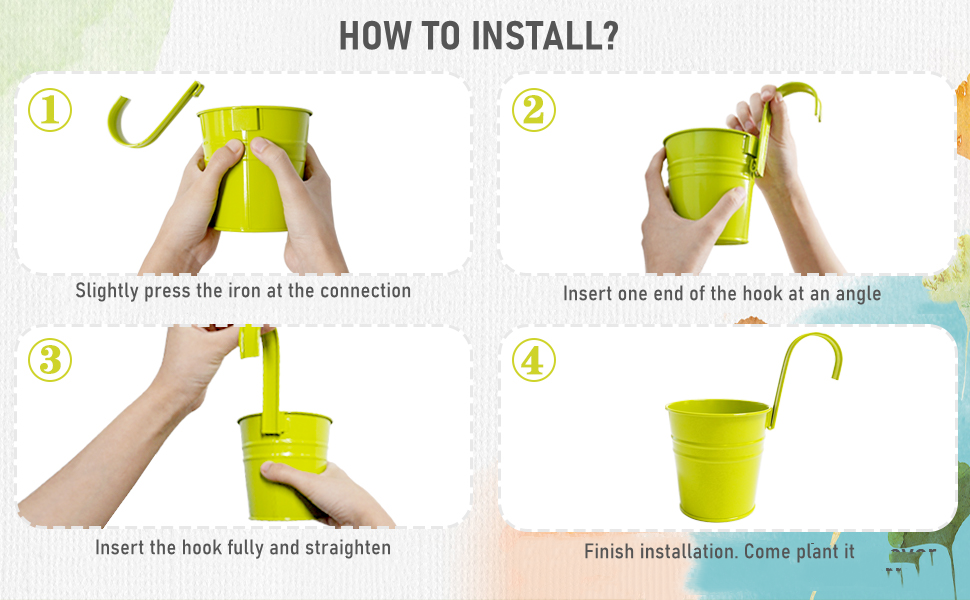 HOW TO INSTALL?

①

Slightly press the iron at the connection

②

Insert one end of the hook at an angle

③

Insert the hook fully and straighten

④

Finish installation. Come plant it