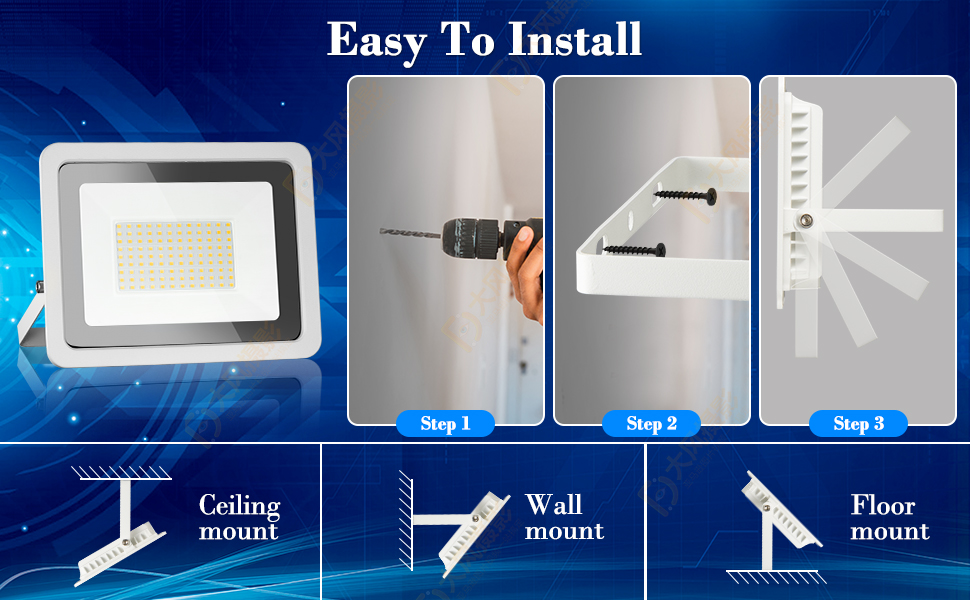 Easy To Install

Step 1

Step 2

Step 3

Ceiling mount

Wall mount

Floor mount