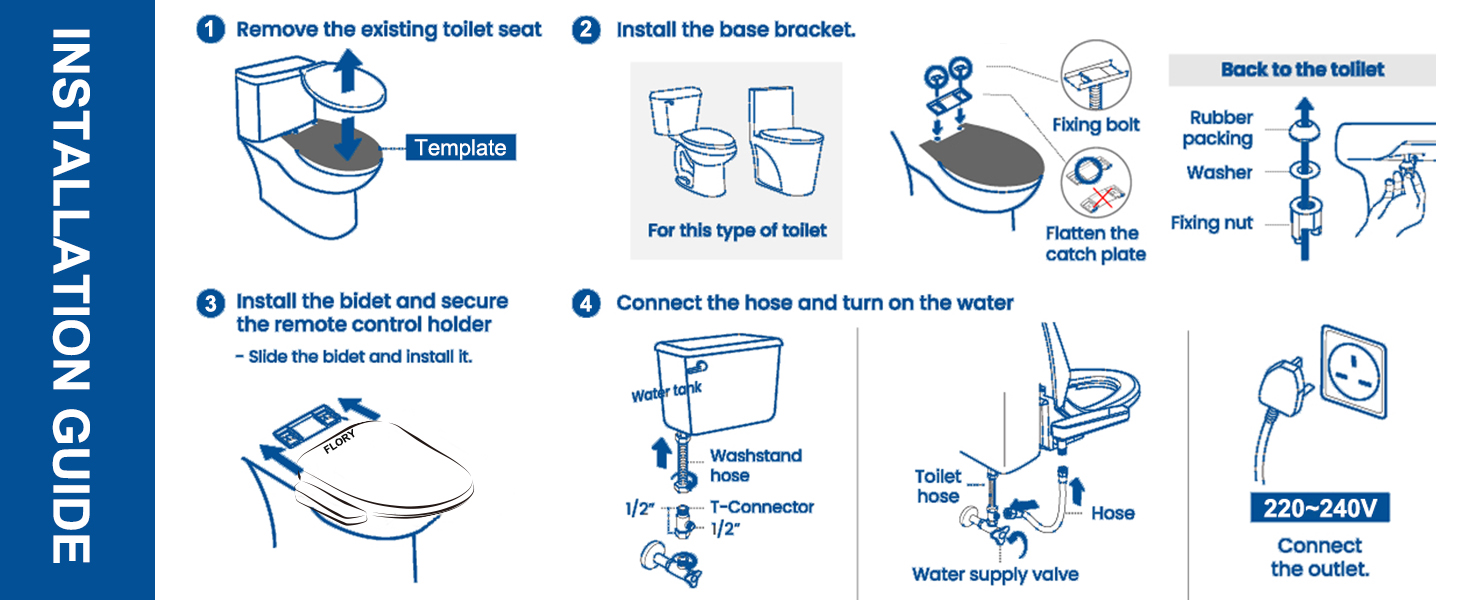 INSTALLATION GUIDE

1 Remove the existing toilet seat

Template

2 Install the base bracket.

For this type of toilet

Fixing bolt

Flatten the catch plate

Back to the toilet

Rubber packing

Washer

Fixing nut

3 Install the bidet and secure the remote control holder

- Slide the bidet and install it.

FLORY

4 Connect the hose and turn on the water

Water tank

Washstand hose

1/2"

T-Connector

1/2"

Toilet hose

Hose

Water supply valve

220~240V

Connect the outlet.