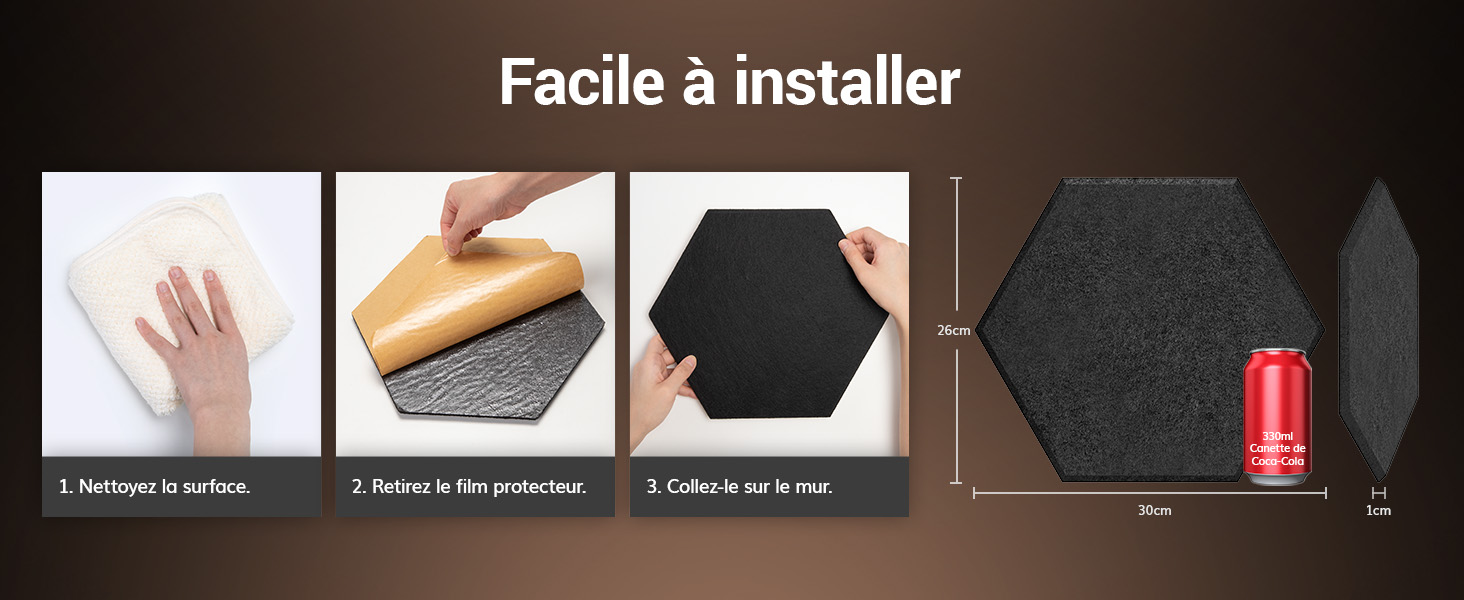 Facile à installer

1. Nettoyez la surface.

2. Retirez le film protecteur.

3. Collez-le sur le mur.

26cm

330ml Canette de Coca-Cola

30cm

1cm